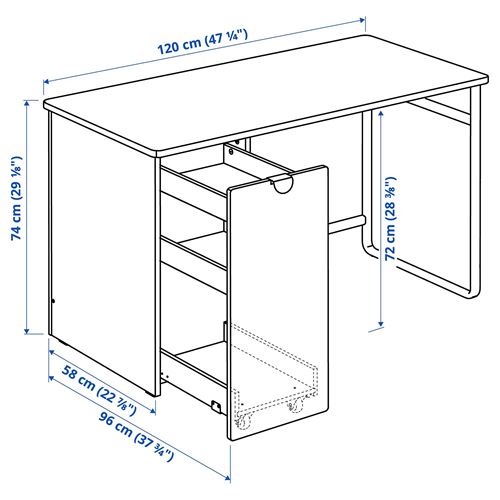 120 cm (47 ¼")

74 cm (29 ⅛")

72 cm (28 ⅜")

58 cm (22 ⅞")

96 cm (37 ¾")