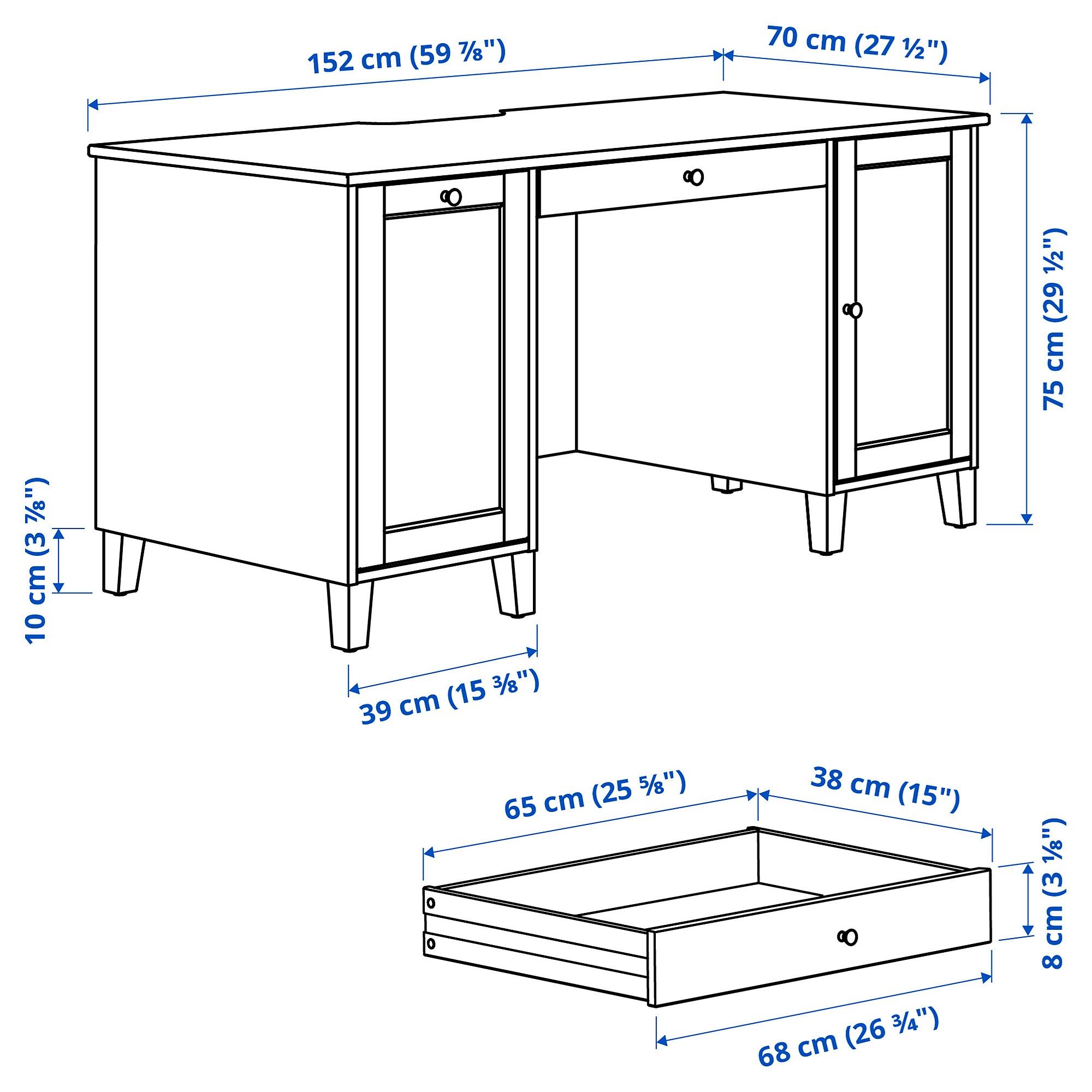 152 cm (59 ⅞")

70 cm (27 ½")

75 cm (29 ½")

10 cm (3 ⅞")

39 cm (15 ⅜")

65 cm (25 ⅝")

38 cm (15")

8 cm (3 ⅛")

68 cm (26 ¾")