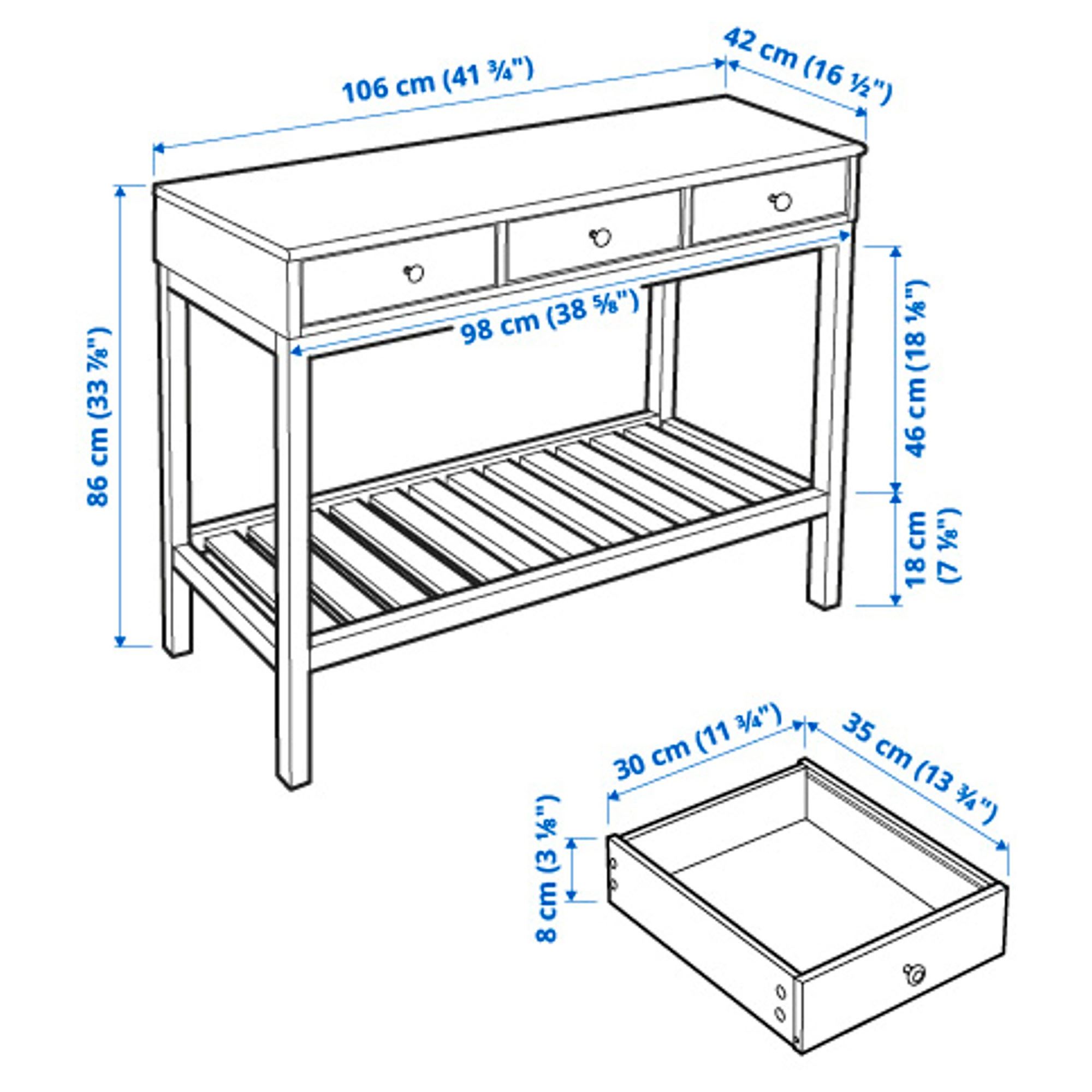 106 cm (41 ¾")
42 cm (16 ½")
86 cm (33 ⅞")
98 cm (38 ⅝")
46 cm (18 ⅛")
18 cm (7 ⅛")
30 cm (11 ¾")
35 cm (13 ¾")
8 cm (3 ⅛")