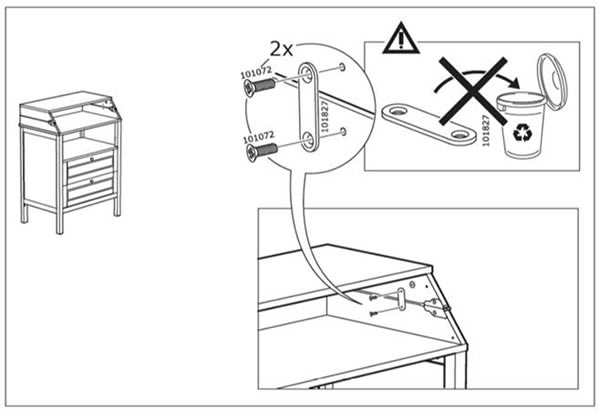 2x
101072
101827
101072
101827